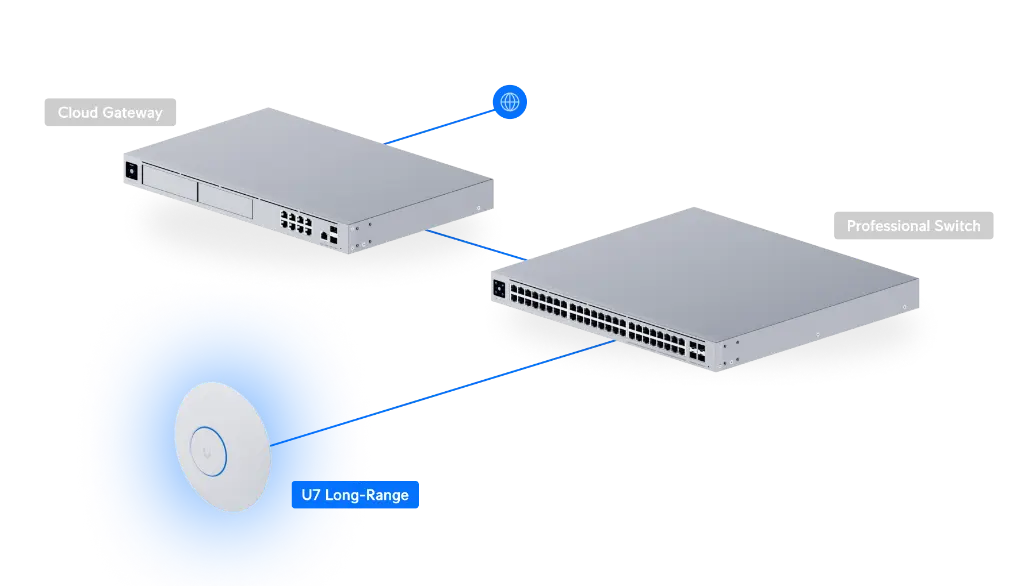 Cloud Gateway

Professional Switch

U7 Long-Range